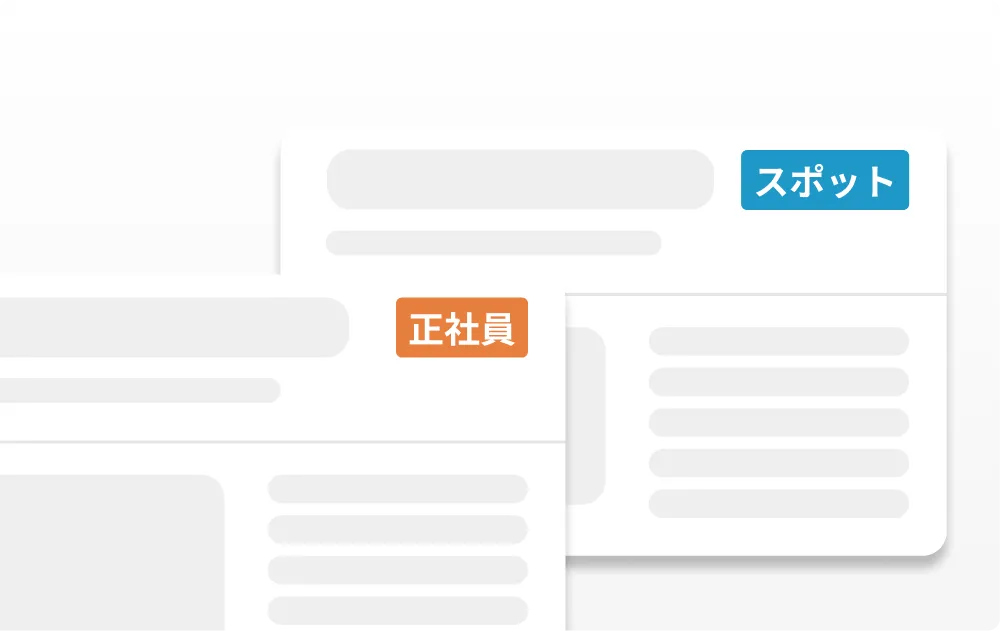 スポット

正社員